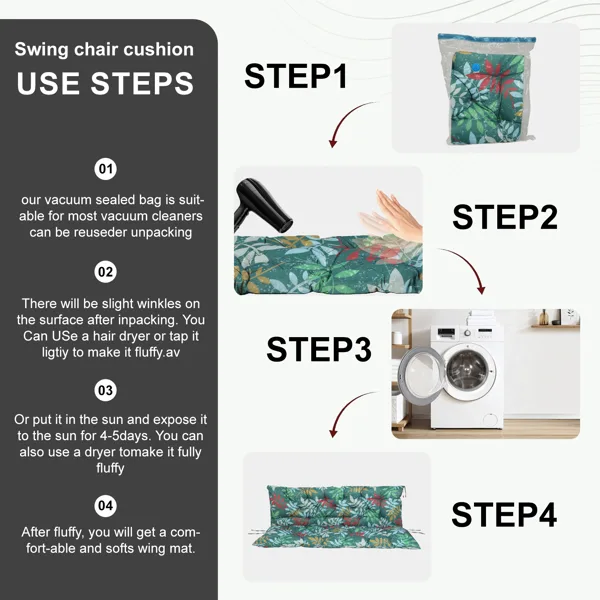 Swing chair cushion
USE STEPS

01

our vacuum sealed bag is suitable for most vacuum cleaners can be reuseder unpacking

02

There will be slight winkles on the surface after inpacking. You Can USe a hair dryer or tap it ligtiy to make it fluffy.av

03

Or put it in the sun and expose it to the sun for 4-5days. You can also use a dryer tomake it fully fluffy

04

After fluffy, you will get a comfort-able and softs wing mat.

STEP1

STEP2

STEP3

STEP4